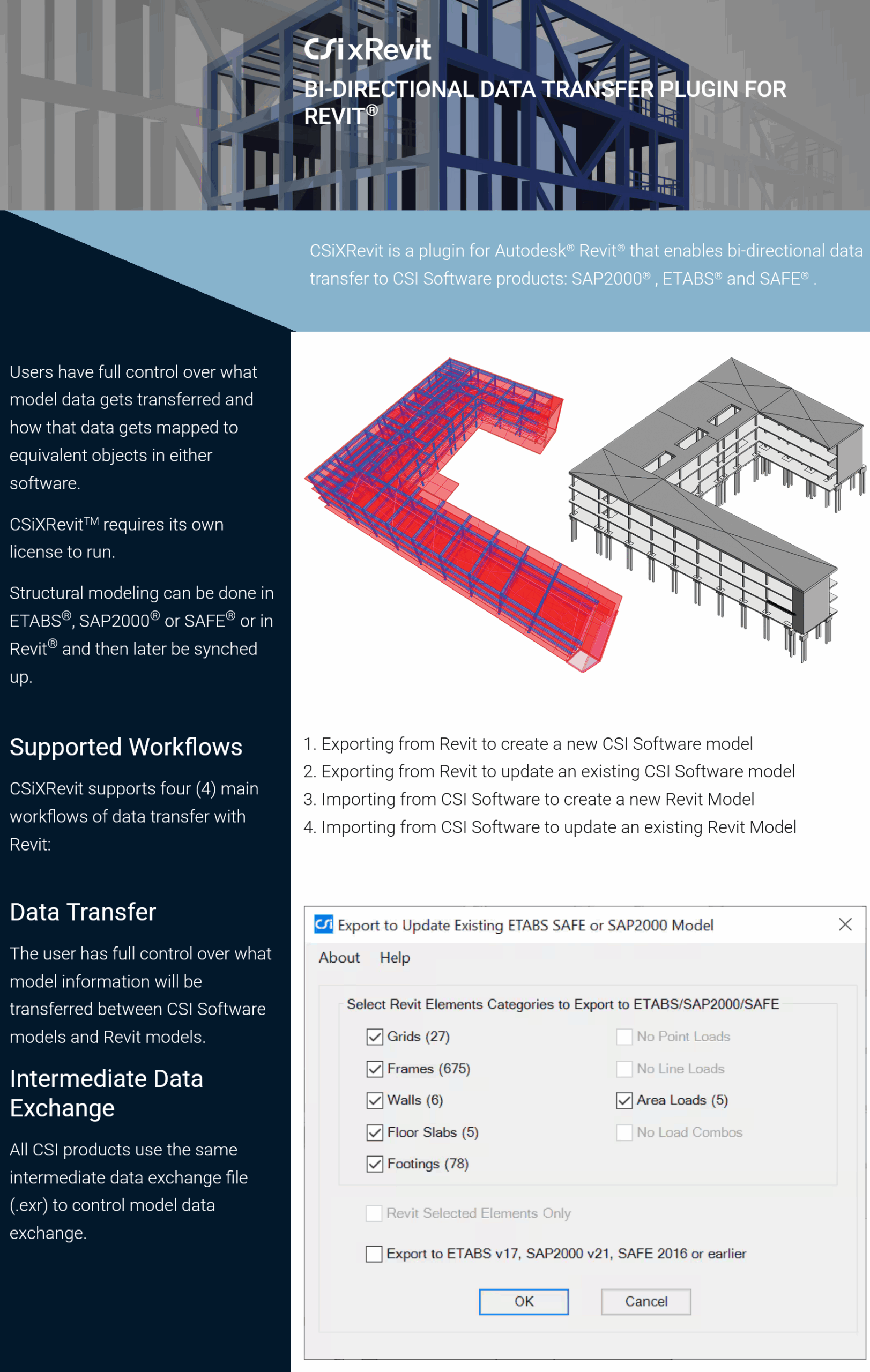 CSixRevit

BI-DIRECTIONAL DATA TRANSFER PLUGIN FOR REVIT®

CSiXRevit is a plugin for Autodesk® Revit® that enables bi-directional data transfer to CSI Software products: SAP2000® , ETABS® and SAFE® .

Users have full control over what model data gets transferred and how that data gets mapped to equivalent objects in either software.

CSiXRevit™ requires its own license to run.

Structural modeling can be done in ETABS®, SAP2000® or SAFE® or in Revit® and then later be synched up.

Supported Workflows

CSiXRevit supports four (4) main workflows of data transfer with Revit:

1. Exporting from Revit to create a new CSI Software model
2. Exporting from Revit to update an existing CSI Software model
3. Importing from CSI Software to create a new Revit Model
4. Importing from CSI Software to update an existing Revit Model

Data Transfer

The user has full control over what model information will be transferred between CSI Software models and Revit models.

Intermediate Data Exchange

All CSI products use the same intermediate data exchange file (.exr) to control model data exchange.

Export to Update Existing ETABS SAFE or SAP2000 Model

About Help

Select Revit Elements Categories to Export to ETABS/SAP2000/SAFE

Grids (27)
Frames (675)
Walls (6)
Floor Slabs (5)
Footings (78)

No Point Loads
No Line Loads
Area Loads (5)
No Load Combos

Revit Selected Elements Only

Export to ETABS v17, SAP2000 v21, SAFE 2016 or earlier

OK Cancel